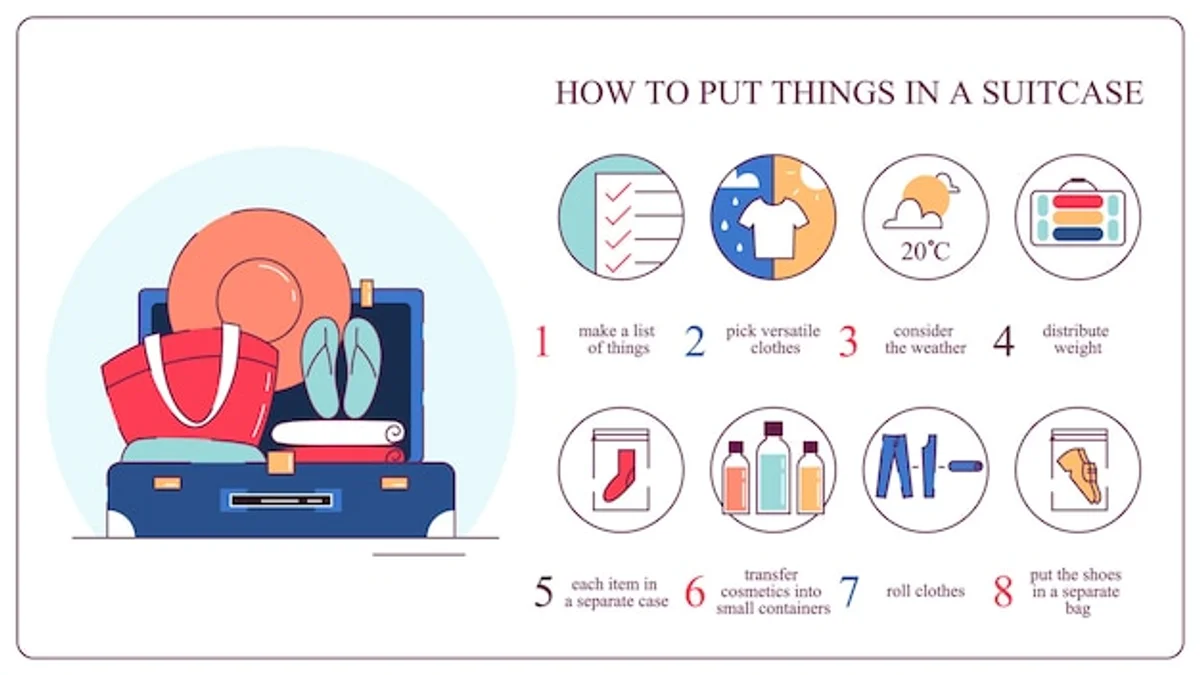 HOW TO PUT THINGS IN A SUITCASE

20°C

1 make a list of things

2 pick versatile clothes

3 consider the weather

4 distribute weight

5 each item in a separate case

6 transfer cosmetics into small containers

7 roll clothes

8 put the shoes in a separate bag