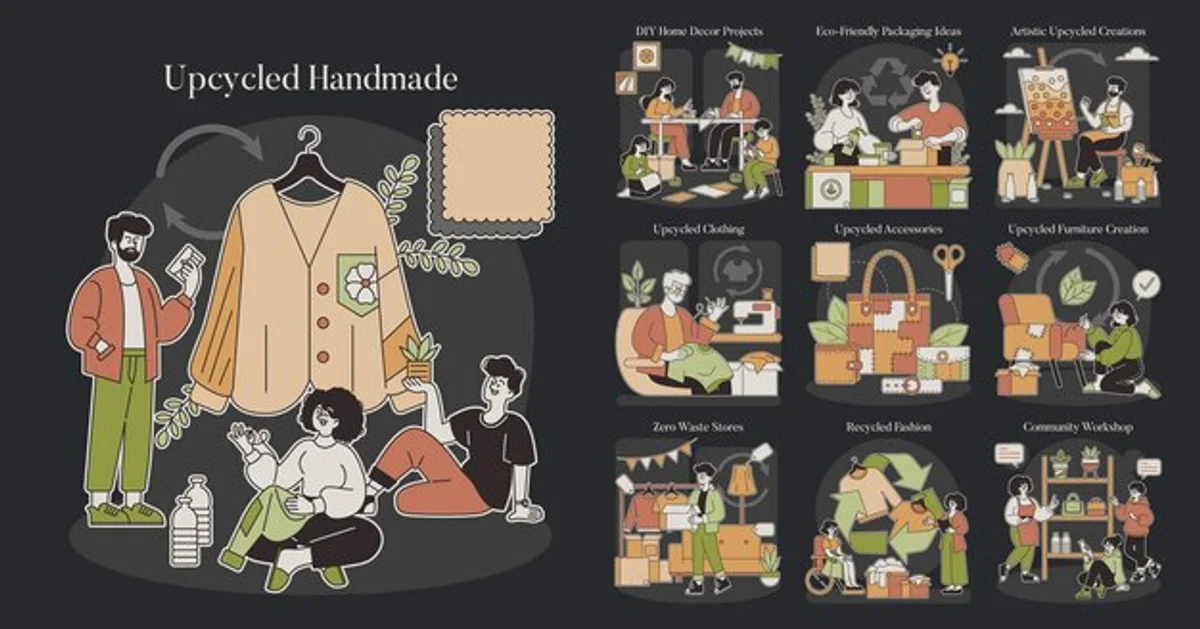 Upcycled Handmade

DIY Home Decor Projects

Eco-Friendly Packaging Ideas

Artistic Upcycled Creations

Upcycled Clothing

Upcycled Accessories

Upcycled Furniture Creation

Zero Waste Stores

Recycled Fashion

Community Workshop