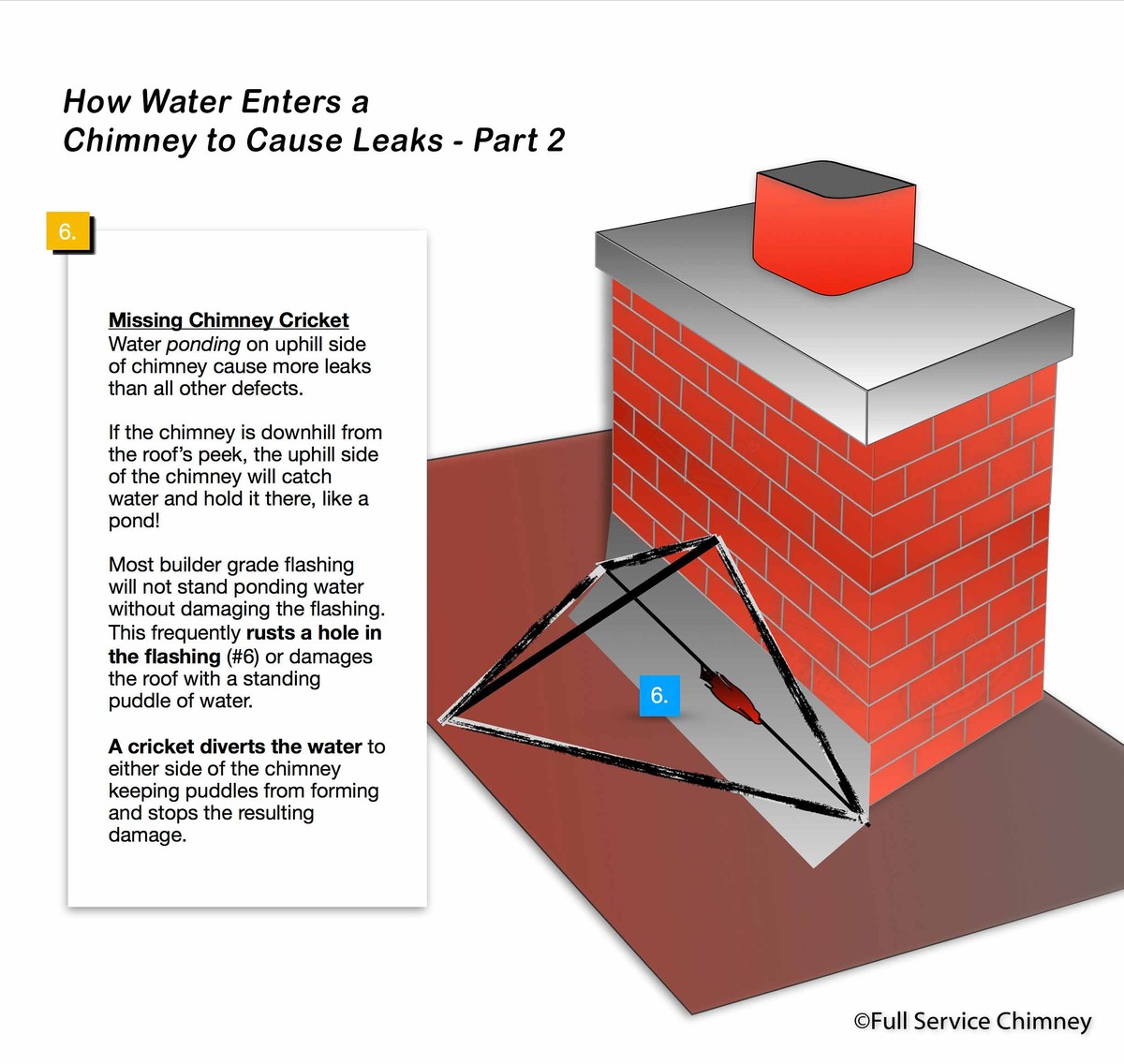 How Water Enters a Chimney to Cause Leaks - Part 2

6.

Missing Chimney Cricket
Water ponding on uphill side of chimney cause more leaks than all other defects.

If the chimney is downhill from the roof's peek, the uphill side of the chimney will catch water and hold it there, like a pond!

Most builder grade flashing will not stand ponding water without damaging the flashing. This frequently rusts a hole in the flashing (#6) or damages the roof with a standing puddle of water.

A cricket diverts the water to either side of the chimney keeping puddles from forming and stops the resulting damage.

6.

©Full Service Chimney