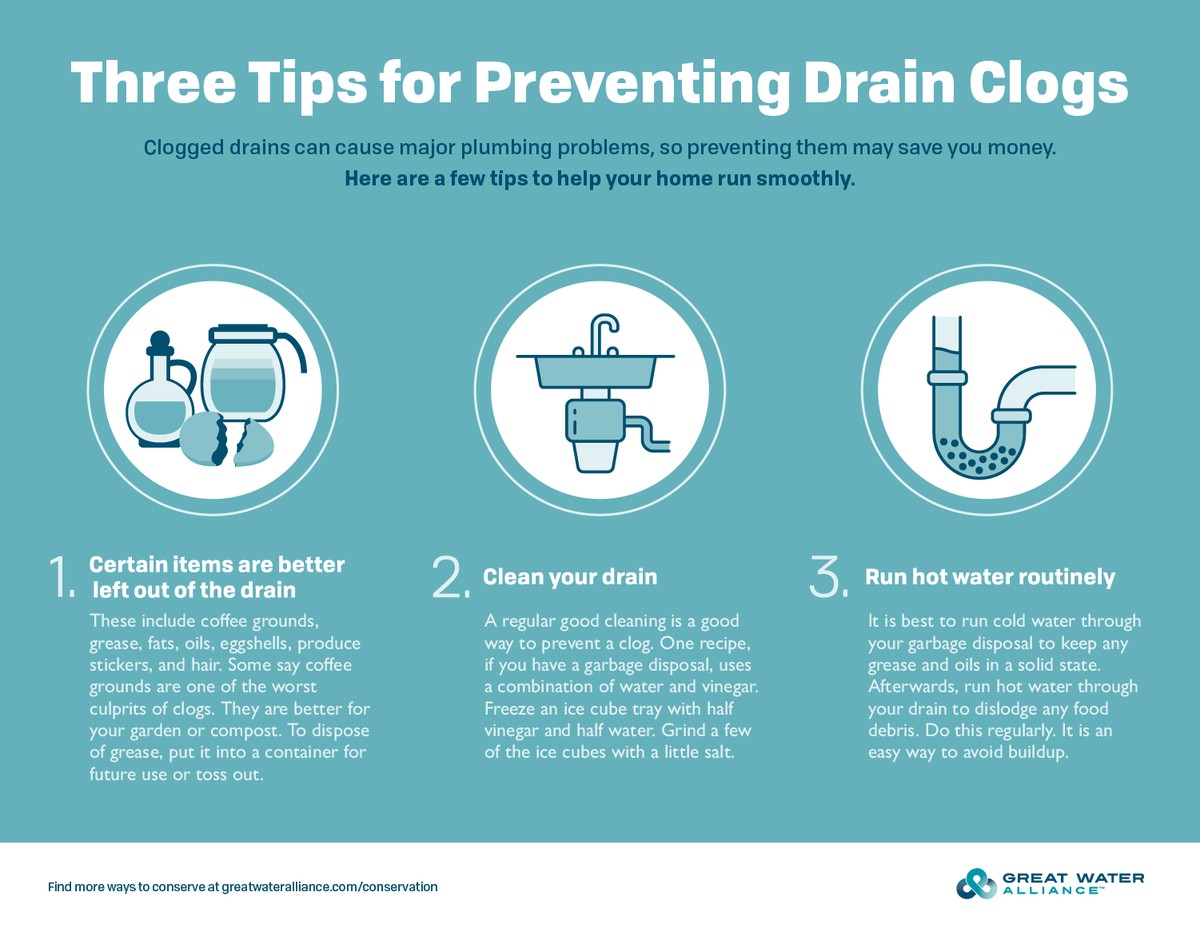 Three Tips for Preventing Drain Clogs

Clogged drains can cause major plumbing problems, so preventing them may save you money.
Here are a few tips to help your home run smoothly.

1. Certain items are better left out of the drain

These include coffee grounds, grease, fats, oils, eggshells, produce stickers, and hair. Some say coffee grounds are one of the worst culprits of clogs. They are better for your garden or compost. To dispose of grease, put it into a container for future use or toss out.

2. Clean your drain

A regular good cleaning is a good way to prevent a clog. One recipe, if you have a garbage disposal, uses a combination of water and vinegar. Freeze an ice cube tray with half vinegar and half water. Grind a few of the ice cubes with a little salt.

3. Run hot water routinely

It is best to run cold water through your garbage disposal to keep any grease and oils in a solid state. Afterwards, run hot water through your drain to dislodge any food debris. Do this regularly. It is an easy way to avoid buildup.

Find more ways to conserve at greatwateralliance.com/conservation

GREAT WATER ALLIANCE™