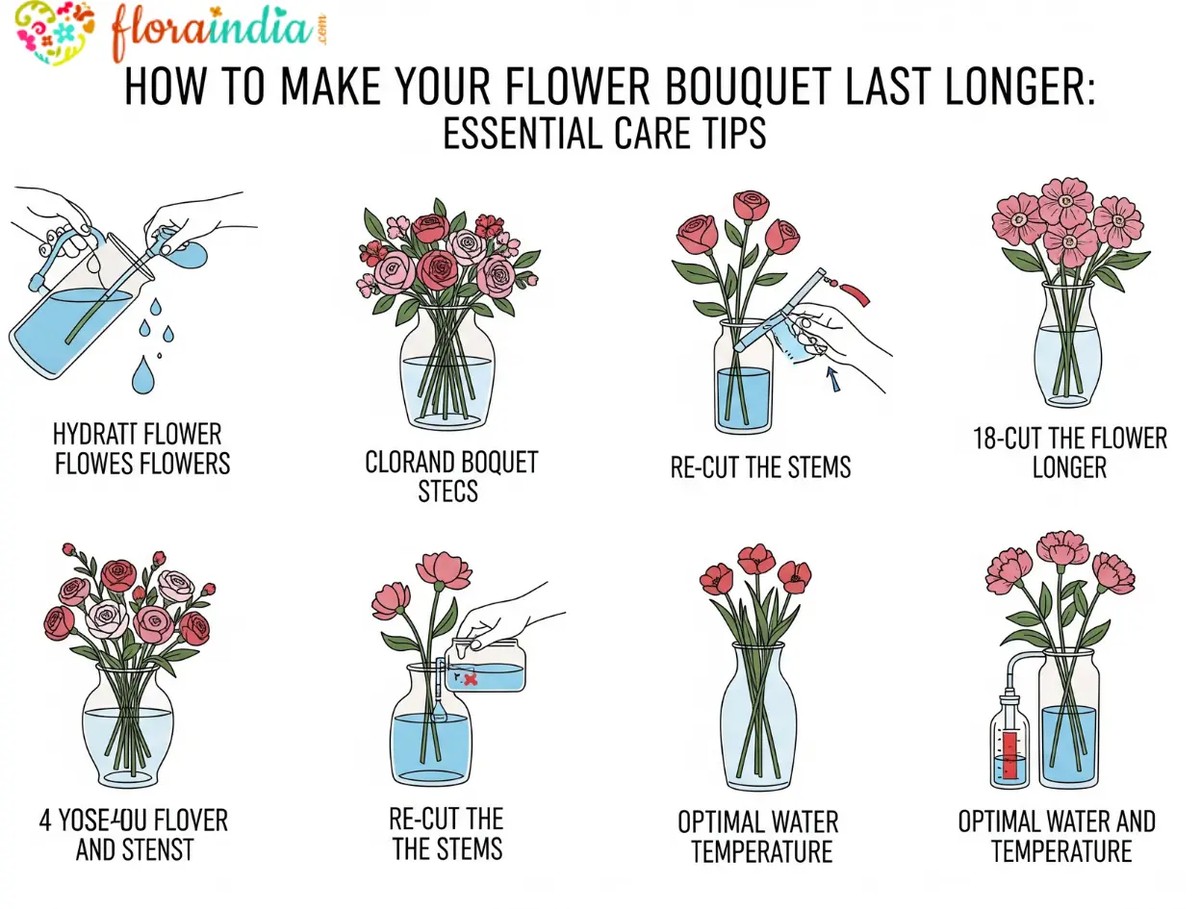 floraindia.com

HOW TO MAKE YOUR FLOWER BOUQUET LAST LONGER: ESSENTIAL CARE TIPS

HYDRATT FLOWER FLOWES FLOWERS

CLORAND BOQUET STECS

RE-CUT THE STEMS

18-CUT THE FLOWER LONGER

4 YOSE-OU FLOVER AND STENST

RE-CUT THE THE STEMS

OPTIMAL WATER TEMPERATURE

OPTIMAL WATER AND TEMPERATURE